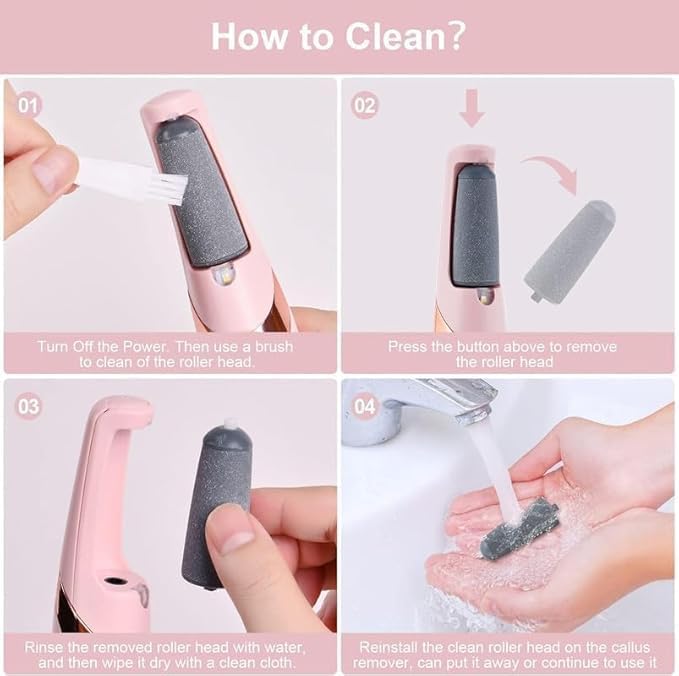 How to Clean?

01

Turn Off the Power. Then use a brush to clean of the roller head.

02

Press the button above to remove the roller head

03

Rinse the removed roller head with water, and then wipe it dry with a clean cloth.

04

Reinstall the clean roller head on the callus remover, can put it away or continue to use it