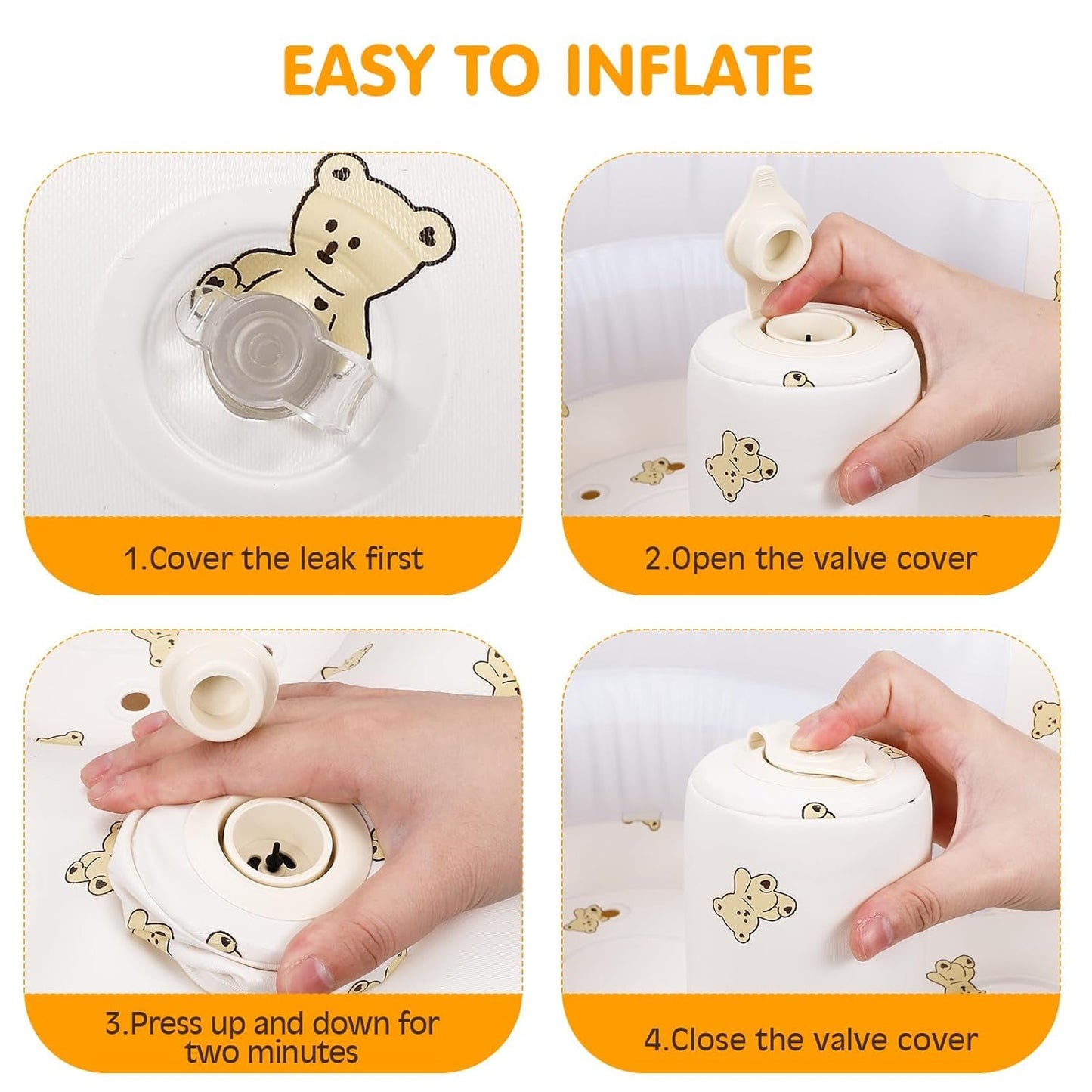 EASY TO INFLATE

1.Cover the leak first

2.Open the valve cover

3.Press up and down for two minutes

4.Close the valve cover