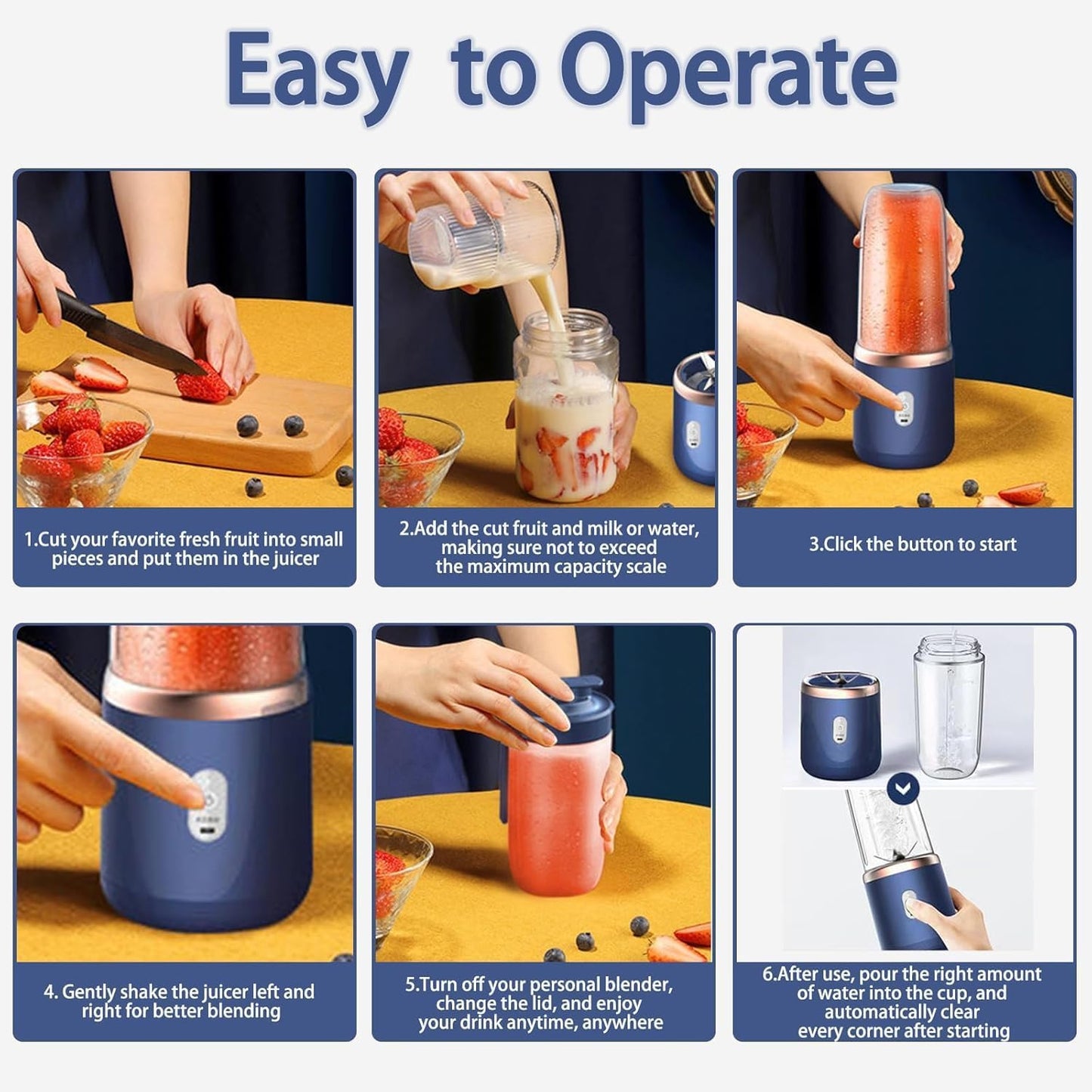 Easy to Operate

1.Cut your favorite fresh fruit into small pieces and put them in the juicer

2.Add the cut fruit and milk or water, making sure not to exceed the maximum capacity scale

3.Click the button to start

4. Gently shake the juicer left and right for better blending

5.Turn off your personal blender, change the lid, and enjoy your drink anytime, anywhere

6.After use, pour the right amount of water into the cup, and automatically clear every corner after starting