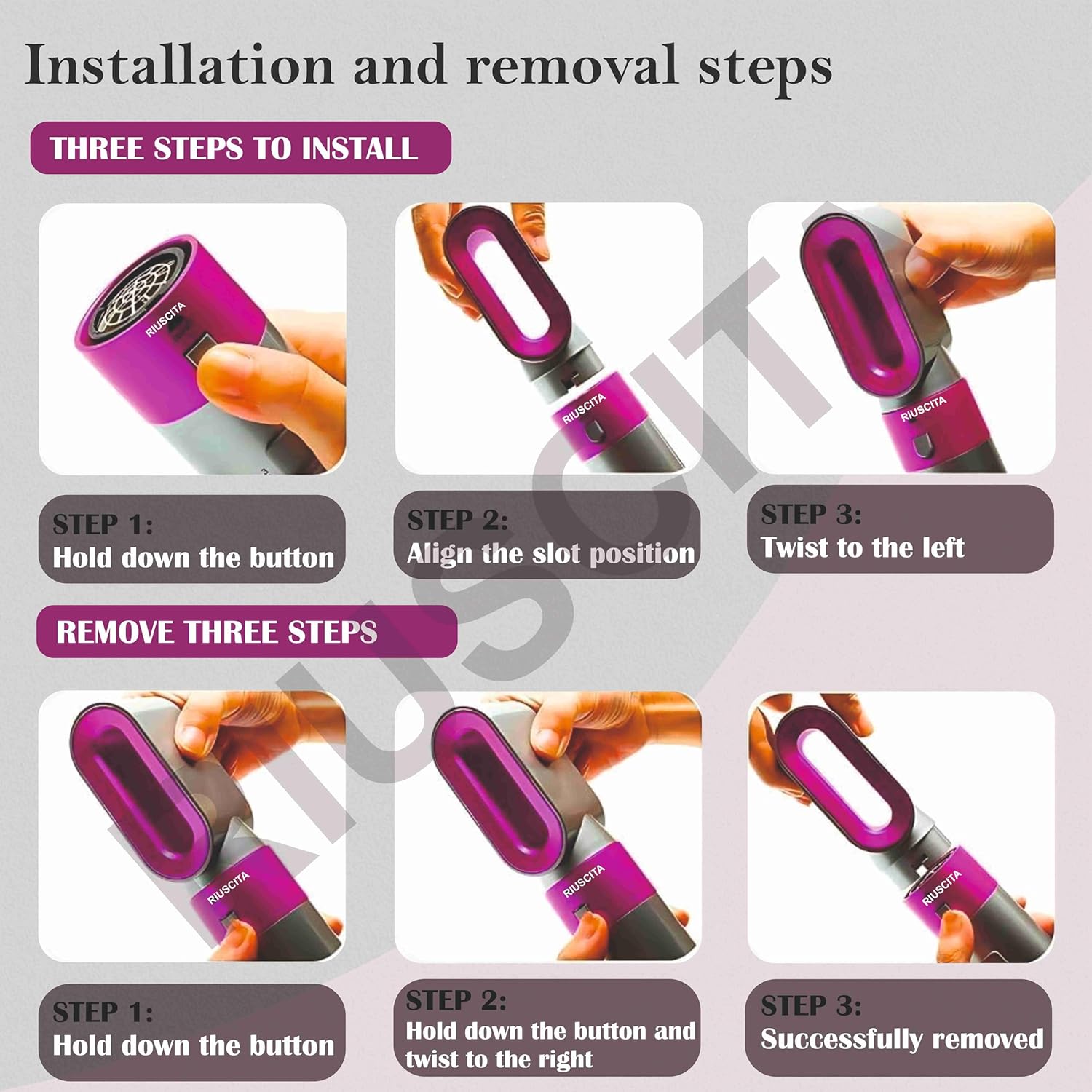 Installation and removal steps

THREE STEPS TO INSTALL

RIUSCITA

RIUSCITA

RIUSCITA

STEP 1:
Hold down the button

STEP 2:
Align the slot position

STEP 3:
Twist to the left

REMOVE THREE STEPS

RIUSCITA

RIUSCITA

RIUSCITA

STEP 1:
Hold down the button

STEP 2:
Hold down the button and twist to the right

STEP 3:
Successfully removed

RIUSCITA